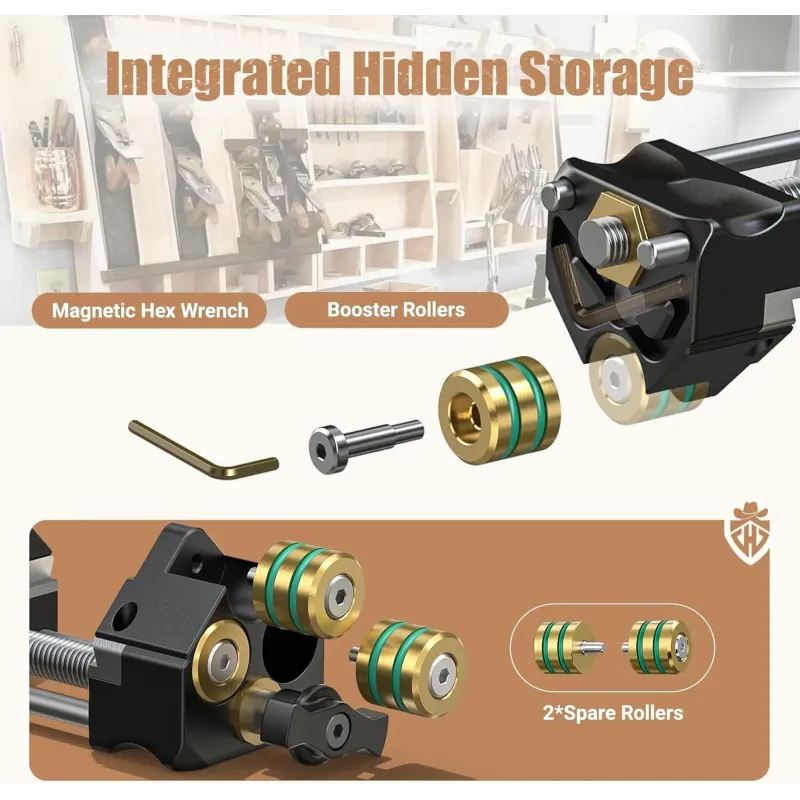 Integrated Hidden Storage

Magnetic Hex Wrench

Booster Rollers

2*Spare Rollers