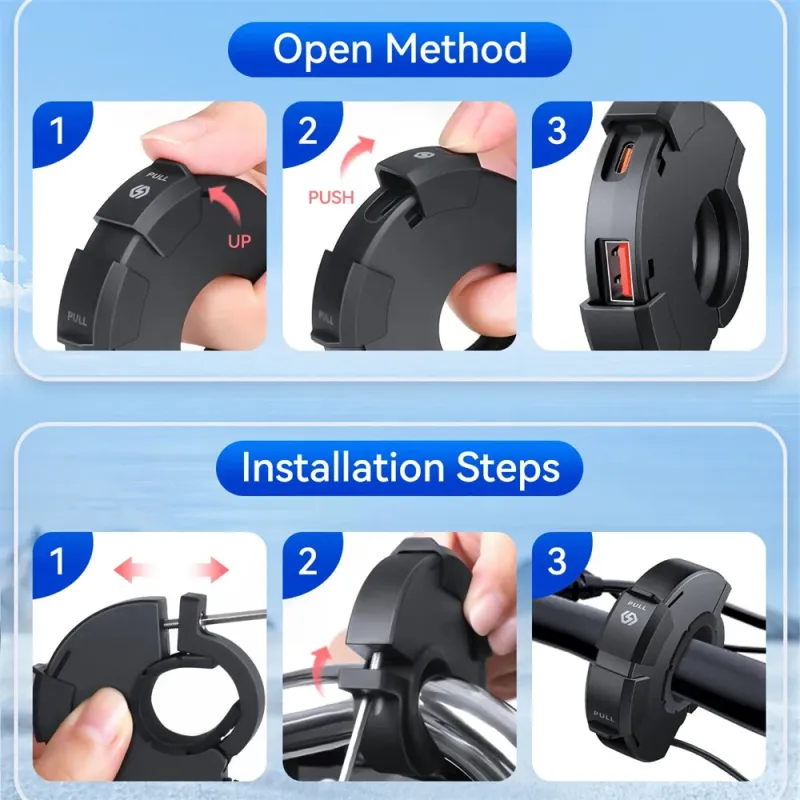 Open Method

1
PULL
UP
PULL

2
PUSH
PULL

3

Installation Steps

1

2

3
PULL
PULL