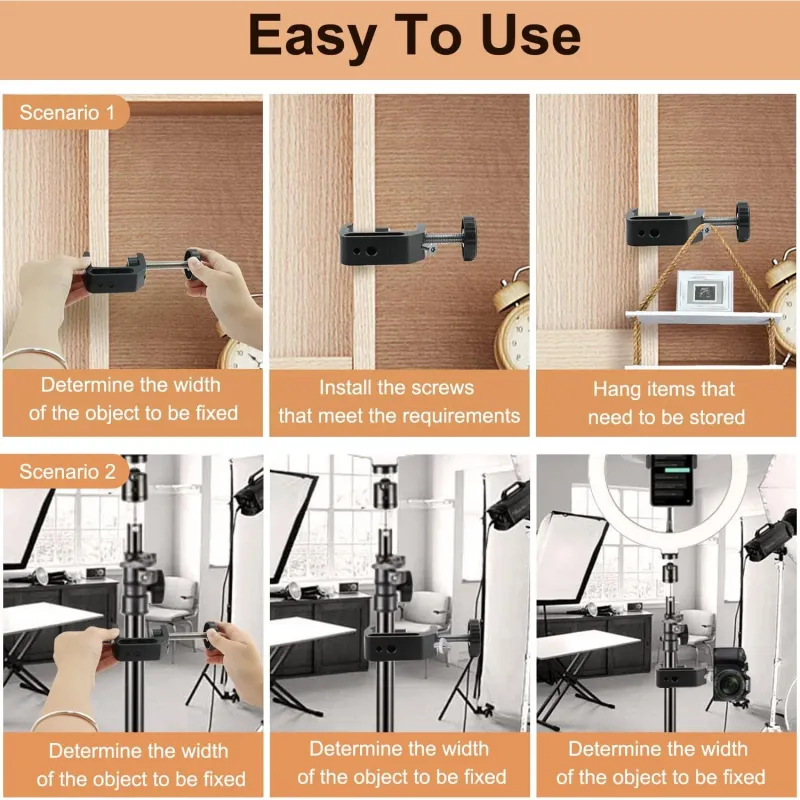 Easy To Use

Scenario 1

Determine the width of the object to be fixed

Install the screws that meet the requirements

Hang items that need to be stored

Scenario 2

Determine the width of the object to be fixed

Determine the width of the object to be fixed

Determine the width of the object to be fixed