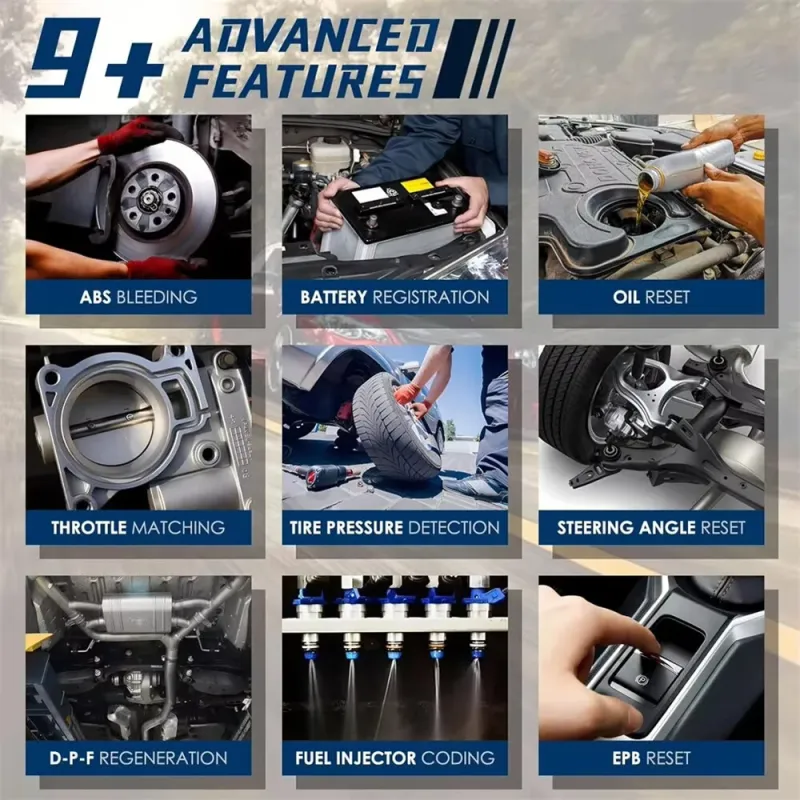 9+ ADVANCED FEATURES

ABS BLEEDING

BATTERY REGISTRATION

OIL RESET

THROTTLE MATCHING

TIRE PRESSURE DETECTION

STEERING ANGLE RESET

D-P-F REGENERATION

FUEL INJECTOR CODING

EPB RESET