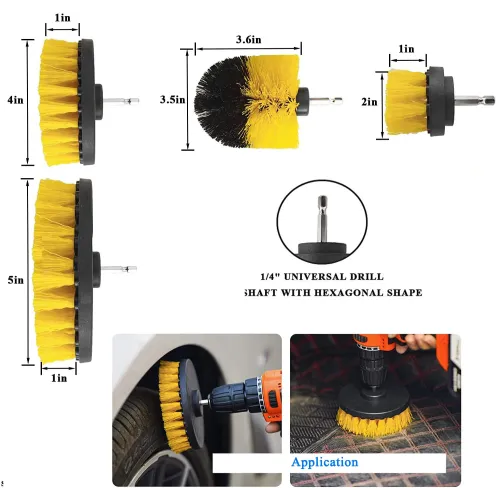 1in

4in

3.6in

3.5in

1in

2in

5in

1in

1/4" UNIVERSAL DRILL SHAFT WITH HEXAGONAL SHAPE

Application