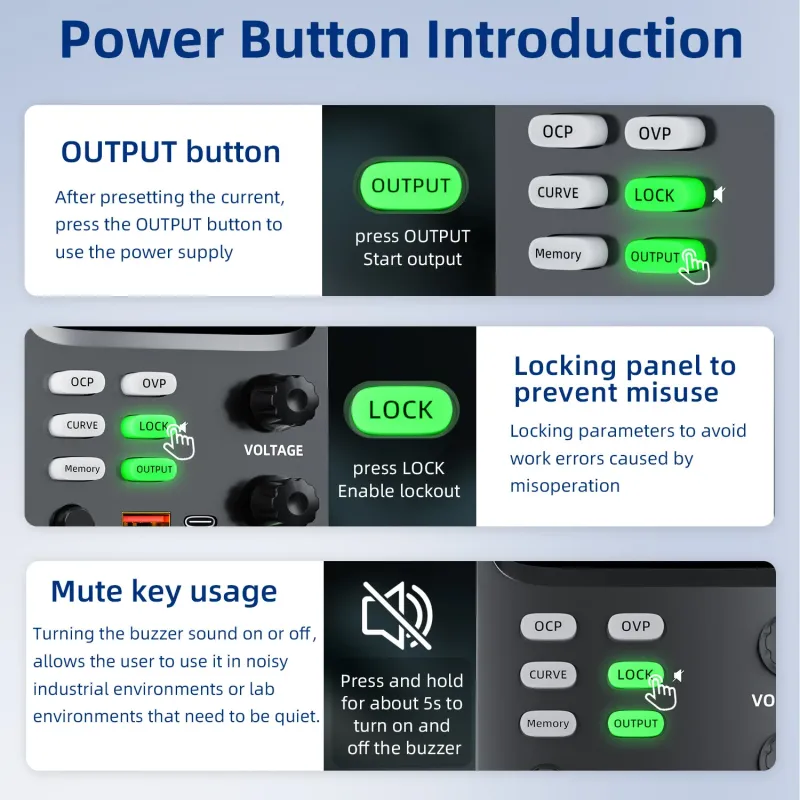 Power Button Introduction

OUTPUT button

After presetting the current, press the OUTPUT button to use the power supply

OUTPUT

press OUTPUT
Start output

OCP
OVP
CURVE
LOCK
Memory
OUTPUT

OCP
OVP
CURVE
LOCK
Memory
OUTPUT
VOLTAGE

LOCK

press LOCK
Enable lockout

Locking panel to prevent misuse

Locking parameters to avoid work errors caused by misoperation

Mute key usage

Turning the buzzer sound on or off, allows the user to use it in noisy industrial environments or lab environments that need to be quiet.

Press and hold for about 5s to turn on and off the buzzer

OCP
OVP
CURVE
LOCK
Memory
OUTPUT
VO