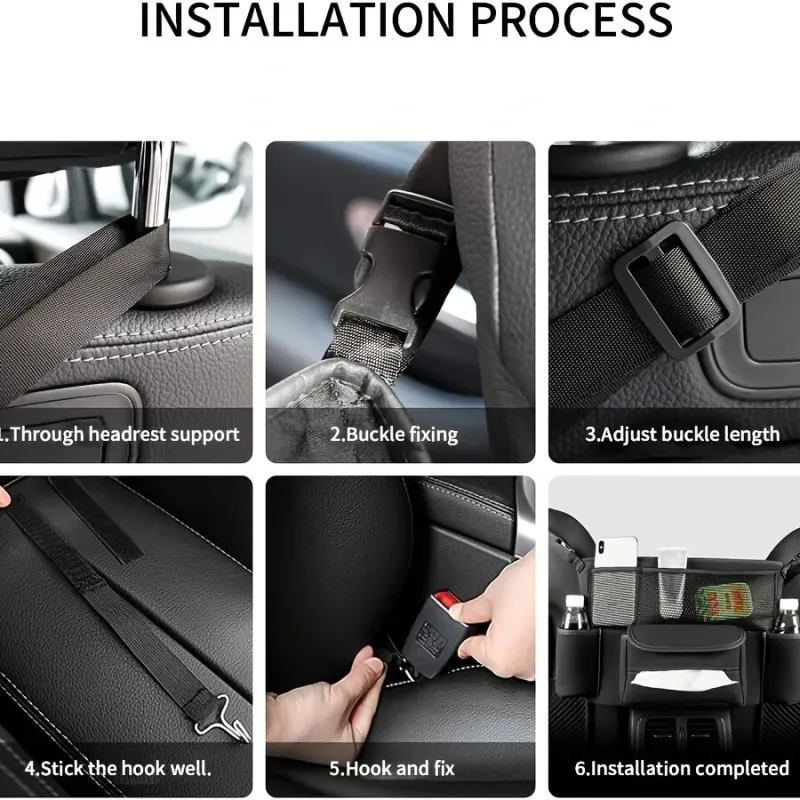 INSTALLATION PROCESS

1.Through headrest support

2.Buckle fixing

3.Adjust buckle length

4.Stick the hook well.

5.Hook and fix

6.Installation completed