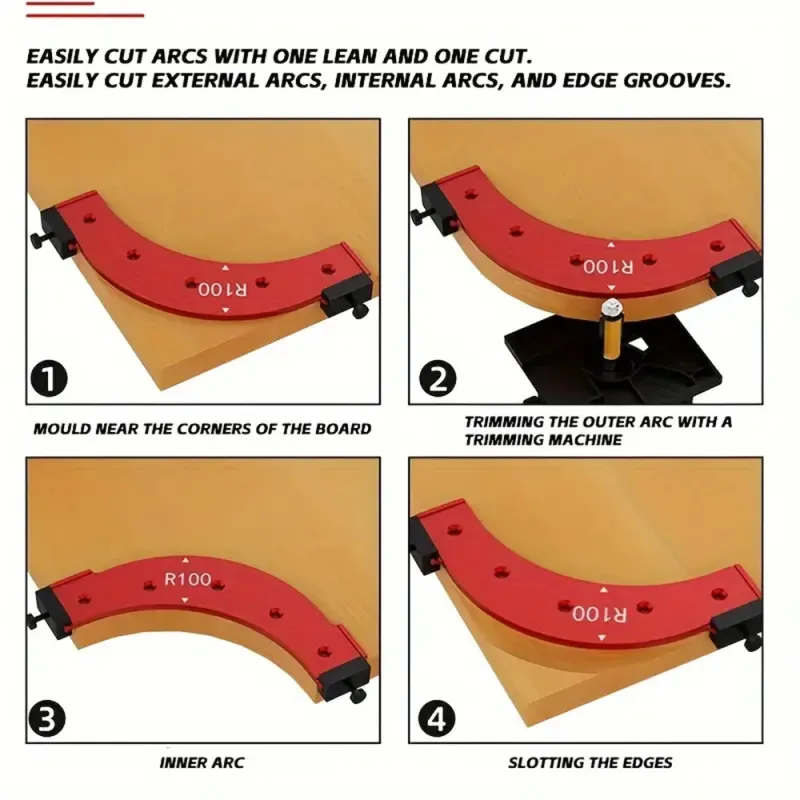 EASILY CUT ARCS WITH ONE LEAN AND ONE CUT.
EASILY CUT EXTERNAL ARCS, INTERNAL ARCS, AND EDGE GROOVES.

R100

1

MOULD NEAR THE CORNERS OF THE BOARD

R100

2

TRIMMING THE OUTER ARC WITH A TRIMMING MACHINE

R100

3

INNER ARC

R100

4

SLOTTING THE EDGES