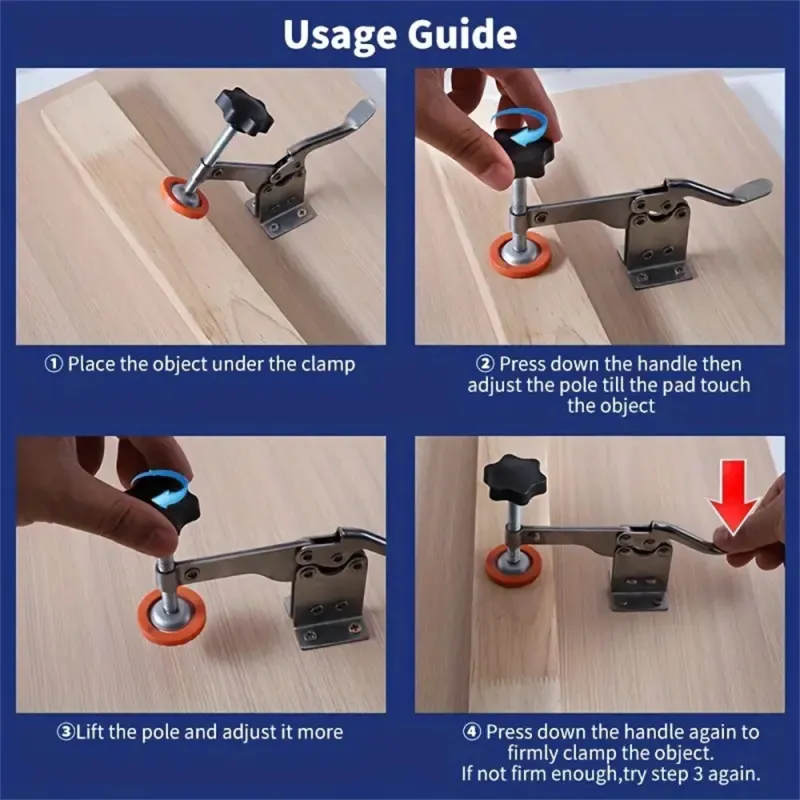 Usage Guide

① Place the object under the clamp

② Press down the handle then adjust the pole till the pad touch the object

③Lift the pole and adjust it more

④ Press down the handle again to firmly clamp the object.
If not firm enough,try step 3 again.