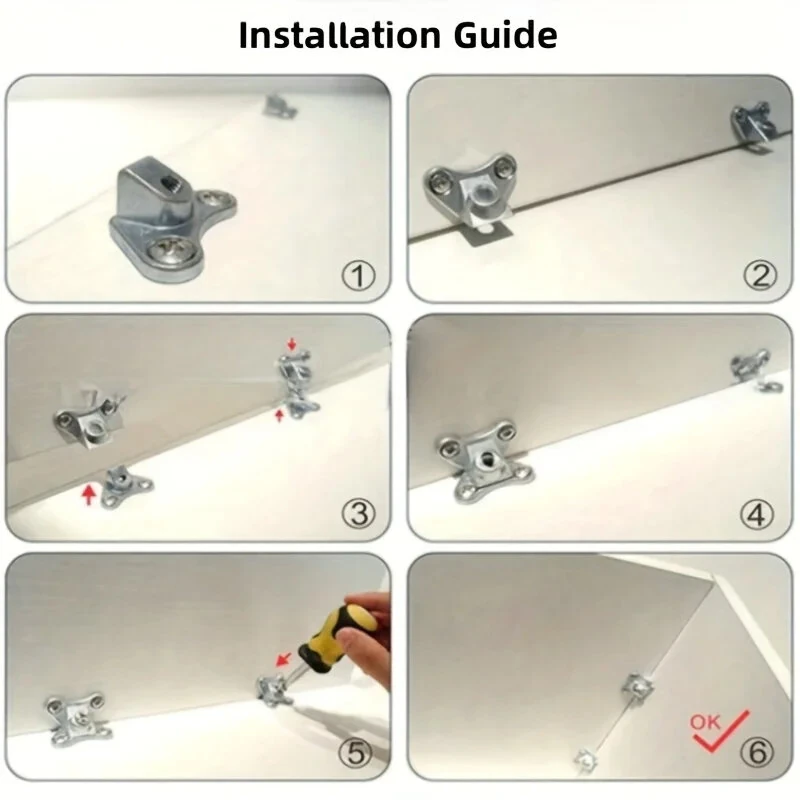 Installation Guide

①

②

③

④

⑤

OK

⑥