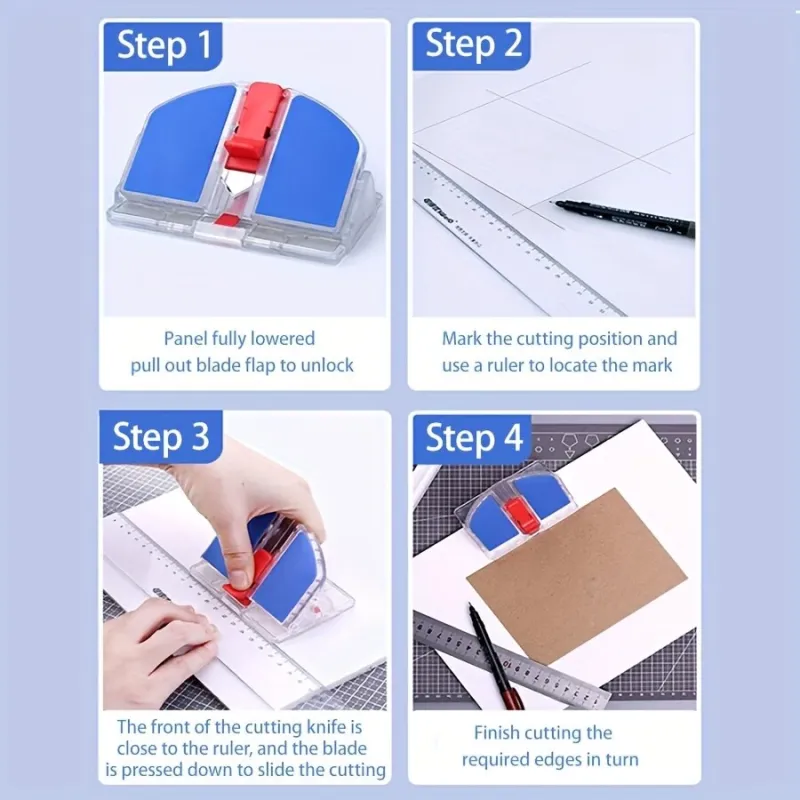 Step 1

Panel fully lowered
pull out blade flap to unlock

Step 2

Mark the cutting position and
use a ruler to locate the mark

Step 3

The front of the cutting knife is
close to the ruler, and the blade
is pressed down to slide the cutting

Step 4

Finish cutting the
required edges in turn