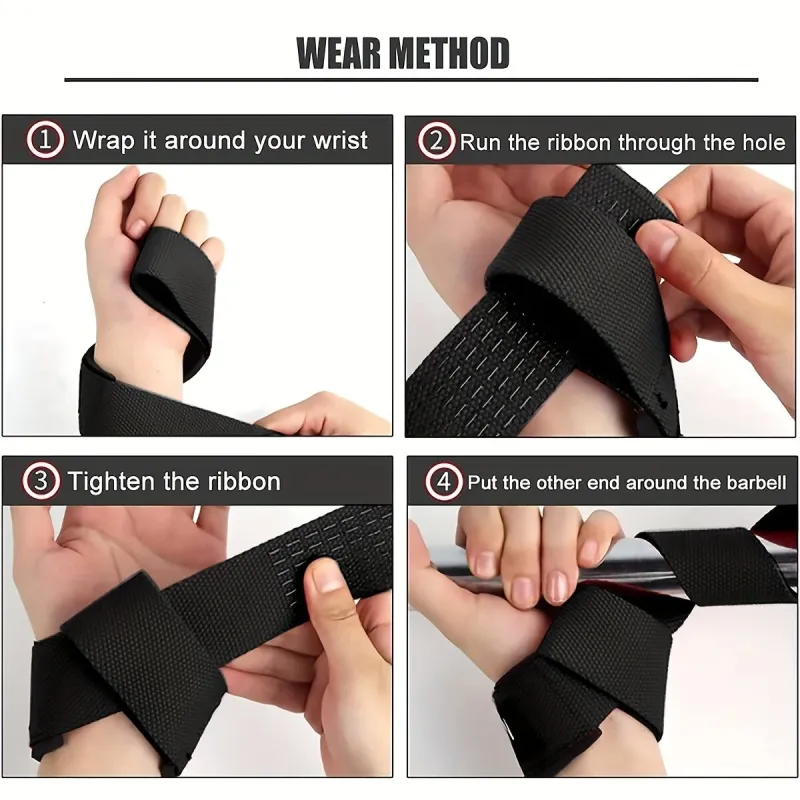 WEAR METHOD

1 Wrap it around your wrist

2 Run the ribbon through the hole

3 Tighten the ribbon

4 Put the other end around the barbell