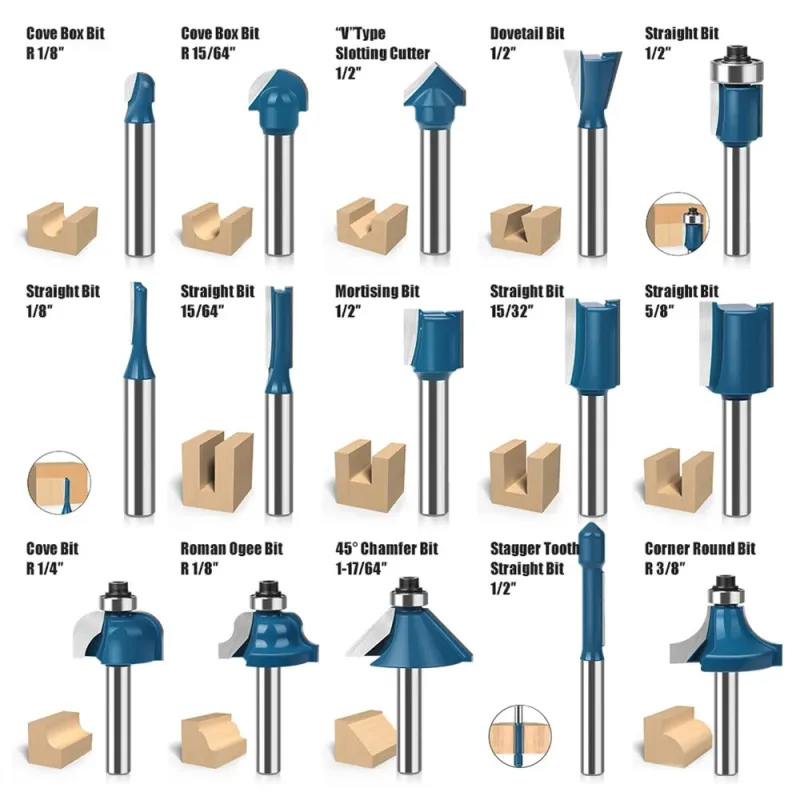 Cove Box Bit
R 1/8"

Cove Box Bit
R 15/64"

"V"Type
Slotting Cutter
1/2"

Dovetail Bit
1/2"

Straight Bit
1/2"

Straight Bit
1/8"

Straight Bit
15/64"

Mortising Bit
1/2"

Straight Bit
15/32"

Straight Bit
5/8"

Cove Bit
R 1/4"

Roman Ogee Bit
R 1/8"

45° Chamfer Bit
1-17/64"

Stagger Tooth
Straight Bit
1/2"

Corner Round Bit
R 3/8"