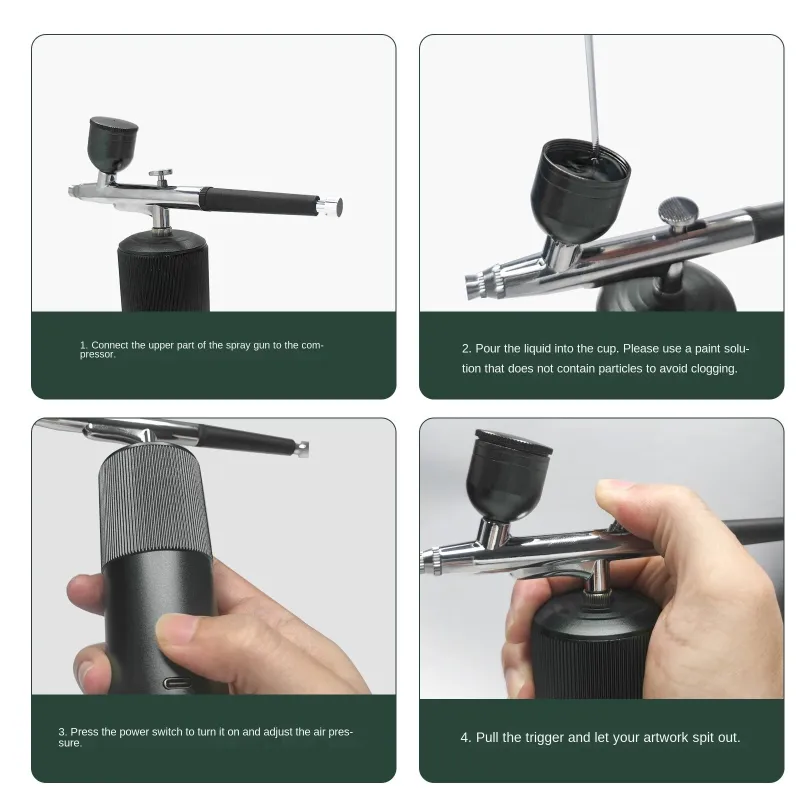 1. Connect the upper part of the spray gun to the compressor.

2. Pour the liquid into the cup. Please use a paint solution that does not contain particles to avoid clogging.

3. Press the power switch to turn it on and adjust the air pressure.

4. Pull the trigger and let your artwork spit out.