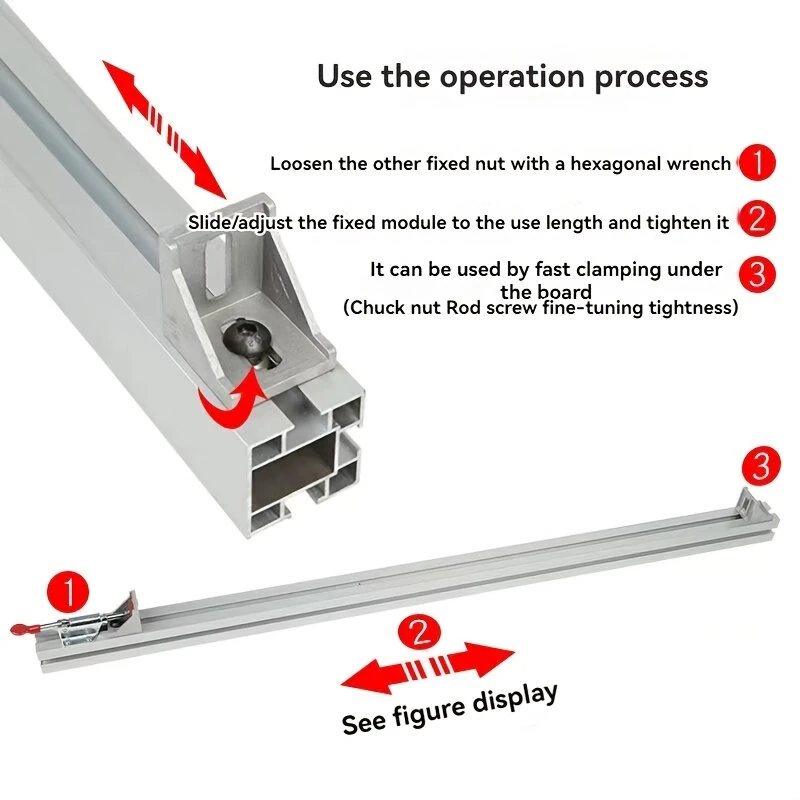 Use the operation process

Loosen the other fixed nut with a hexagonal wrench 1

Slide/adjust the fixed module to the use length and tighten it 2

It can be used by fast clamping under the board 3
(Chuck nut Rod screw fine-tuning tightness)

3

1

2

See figure display