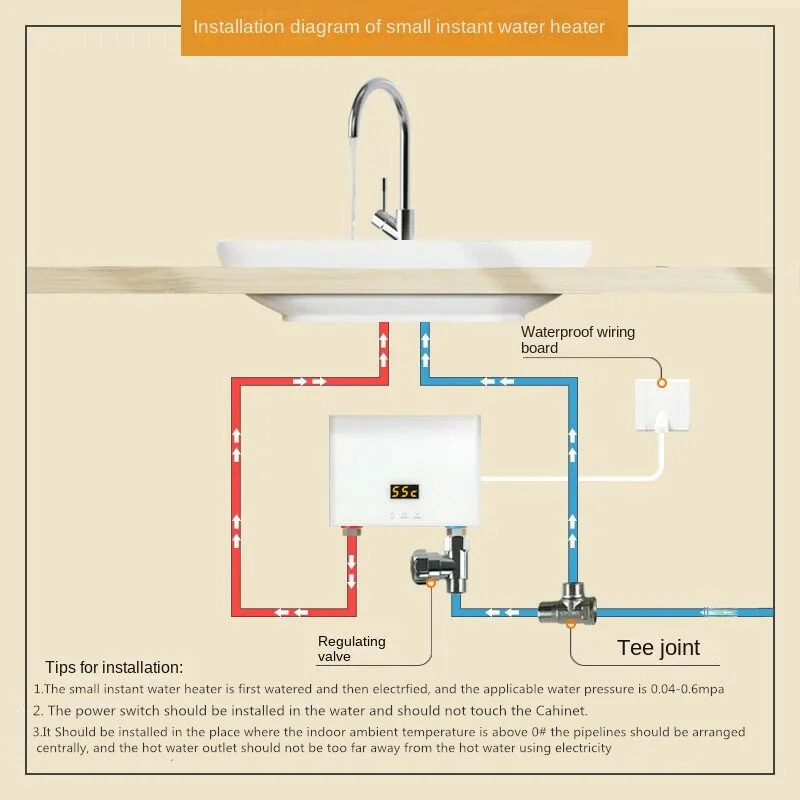 Installation diagram of small instant water heater

Waterproof wiring board

55c

Regulating valve

Tee joint

Tips for installation:

1.The small instant water heater is first watered and then electrfied, and the applicable water pressure is 0.04-0.6mpa

2. The power switch should be installed in the water and should not touch the Cahinet.

3.It Should be installed in the place where the indoor ambient temperature is above 0# the pipelines should be arranged centrally, and the hot water outlet should not be too far away from the hot water using electricity