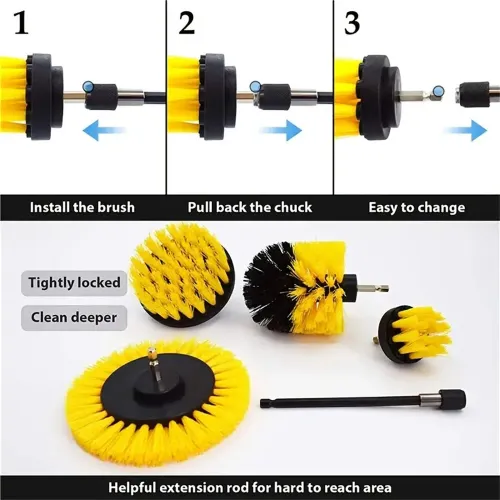 1

2

3

Install the brush

Pull back the chuck

Easy to change

Tightly locked

Clean deeper

Helpful extension rod for hard to reach area