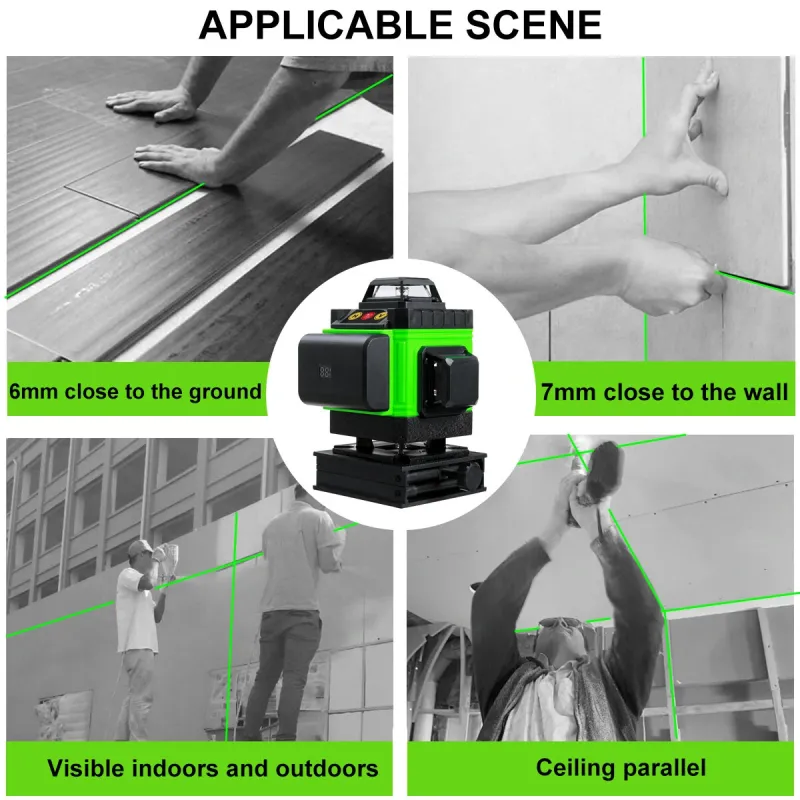 APPLICABLE SCENE

6mm close to the ground

7mm close to the wall

Visible indoors and outdoors

Ceiling parallel