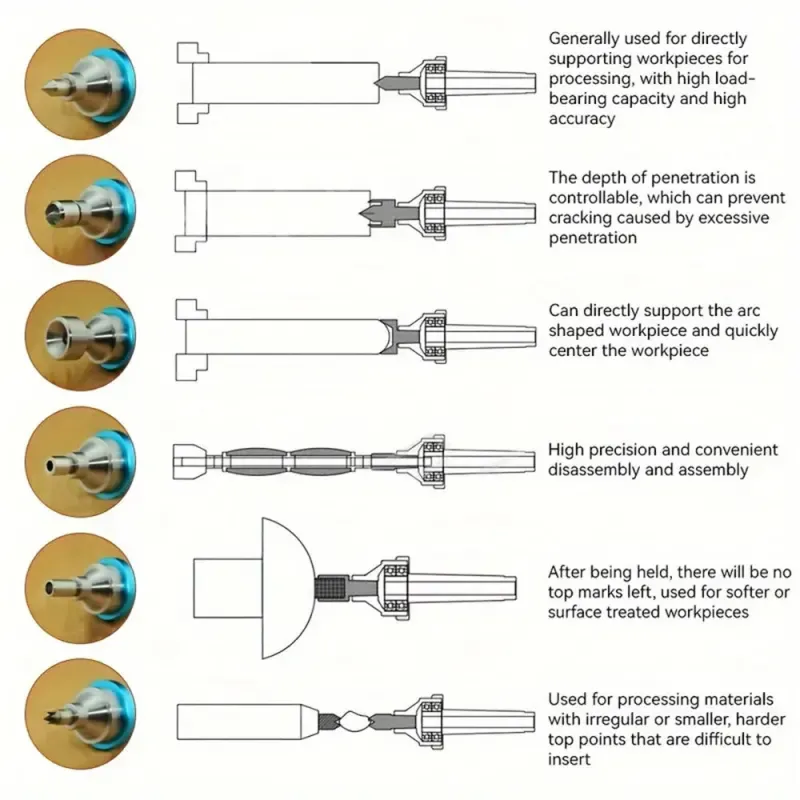 Generally used for directly supporting workpieces for processing, with high load-bearing capacity and high accuracy

The depth of penetration is controllable, which can prevent cracking caused by excessive penetration

Can directly support the arc shaped workpiece and quickly center the workpiece

High precision and convenient disassembly and assembly

After being held, there will be no top marks left, used for softer or surface treated workpieces

Used for processing materials with irregular or smaller, harder top points that are difficult to insert