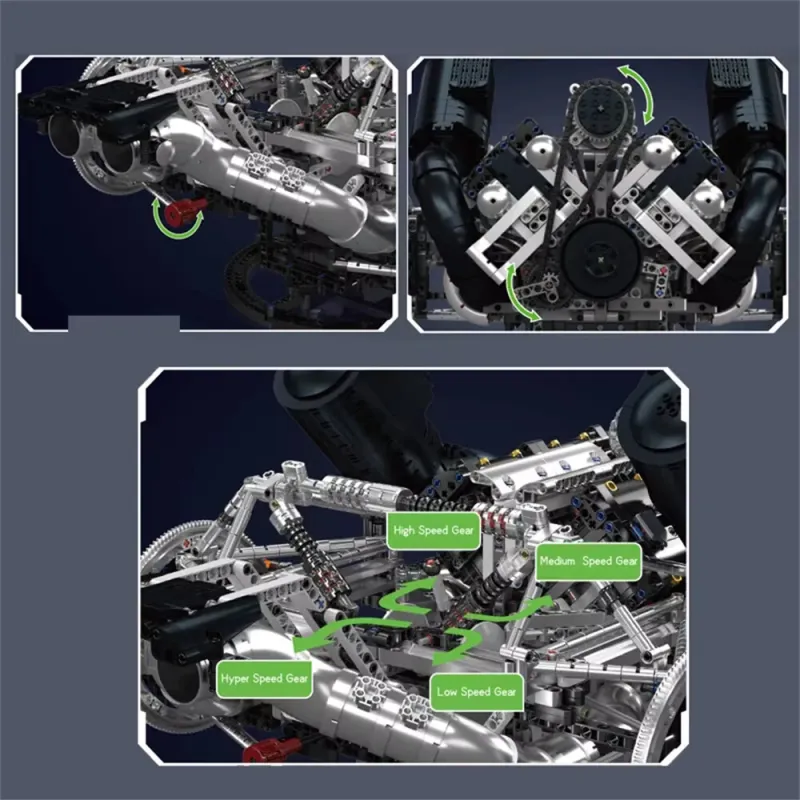 High Speed Gear

Medium Speed Gear

Hyper Speed Gear

Low Speed Gear