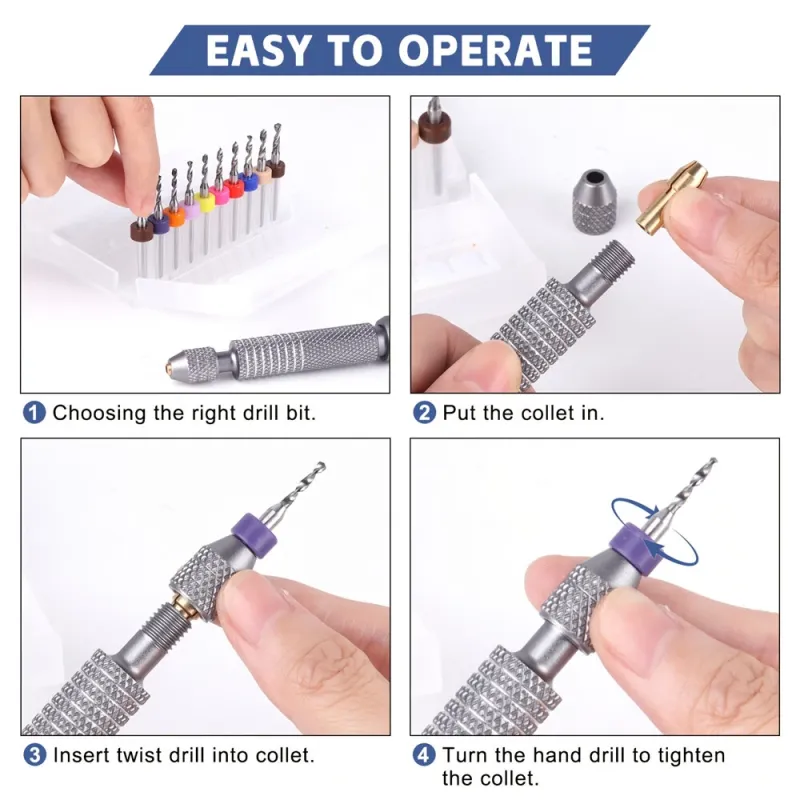 EASY TO OPERATE

1 Choosing the right drill bit.

2 Put the collet in.

3 Insert twist drill into collet.

4 Turn the hand drill to tighten the collet.