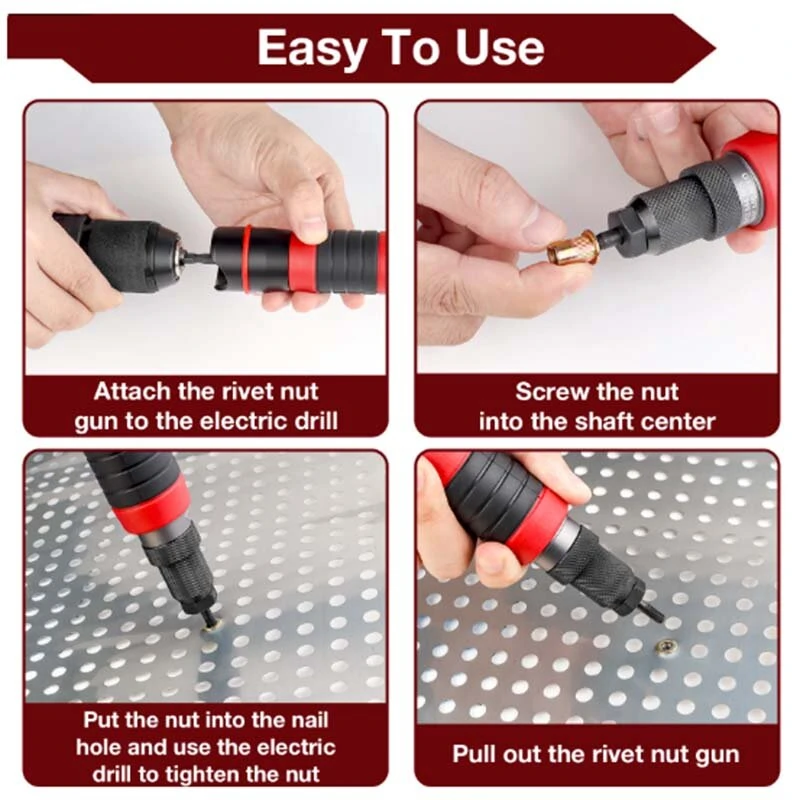 Easy To Use

Attach the rivet nut gun to the electric drill

Screw the nut into the shaft center

Put the nut into the nail hole and use the electric drill to tighten the nut

Pull out the rivet nut gun