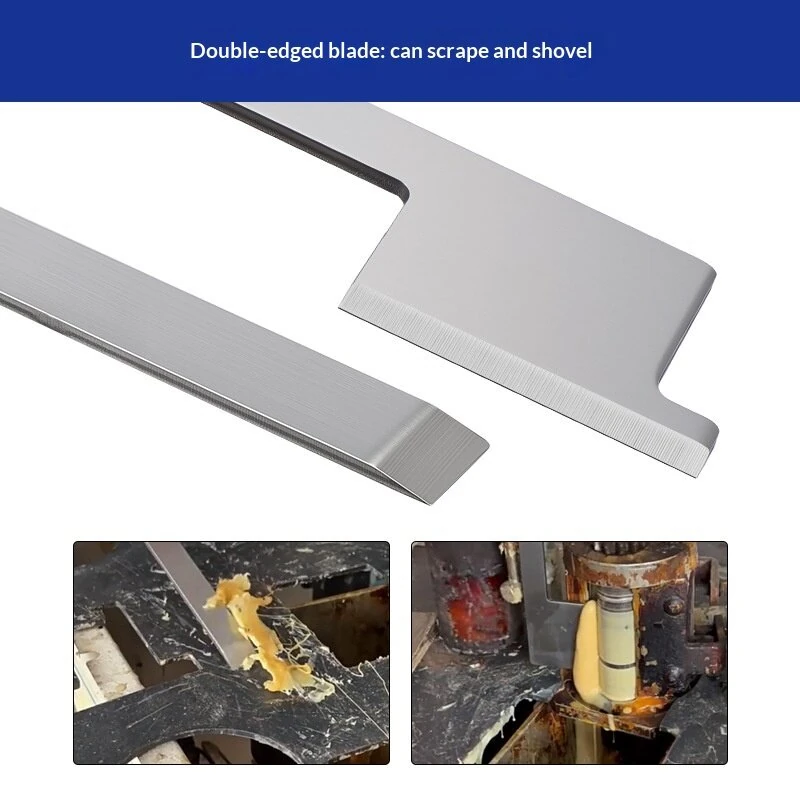 Double-edged blade: can scrape and shovel