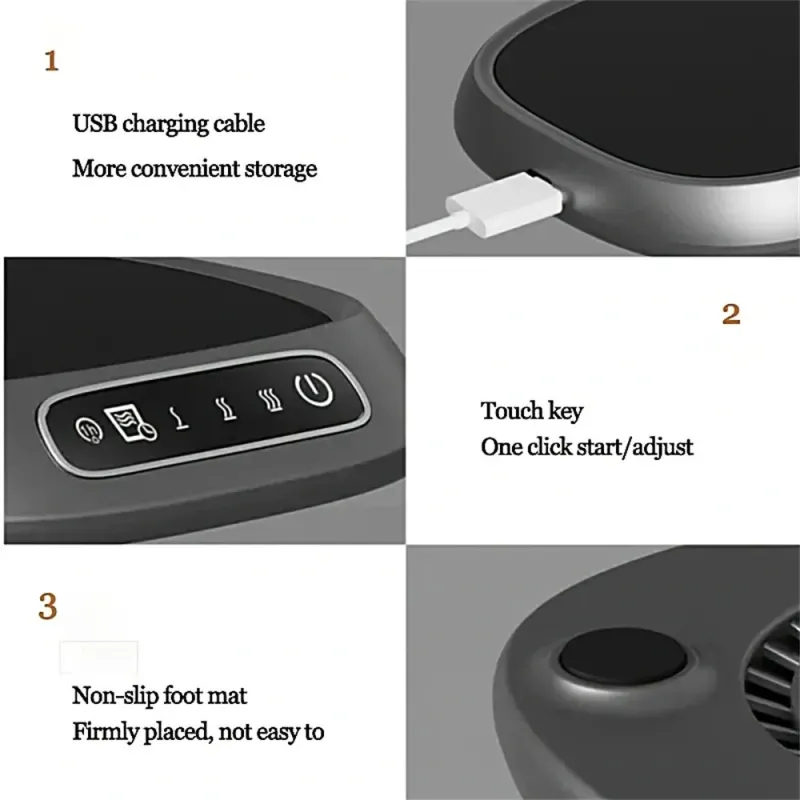 1

USB charging cable

More convenient storage

2

Touch key

One click start/adjust

3

Non-slip foot mat

Firmly placed, not easy to