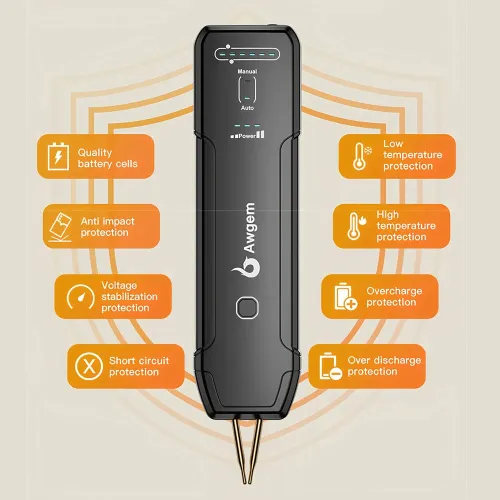 Manual

Auto

Power

Awgem

Quality battery cells

Anti impact protection

Voltage stabilization protection

Short circuit protection

Low temperature protection

High temperature protection

Overcharge protection

Over discharge protection