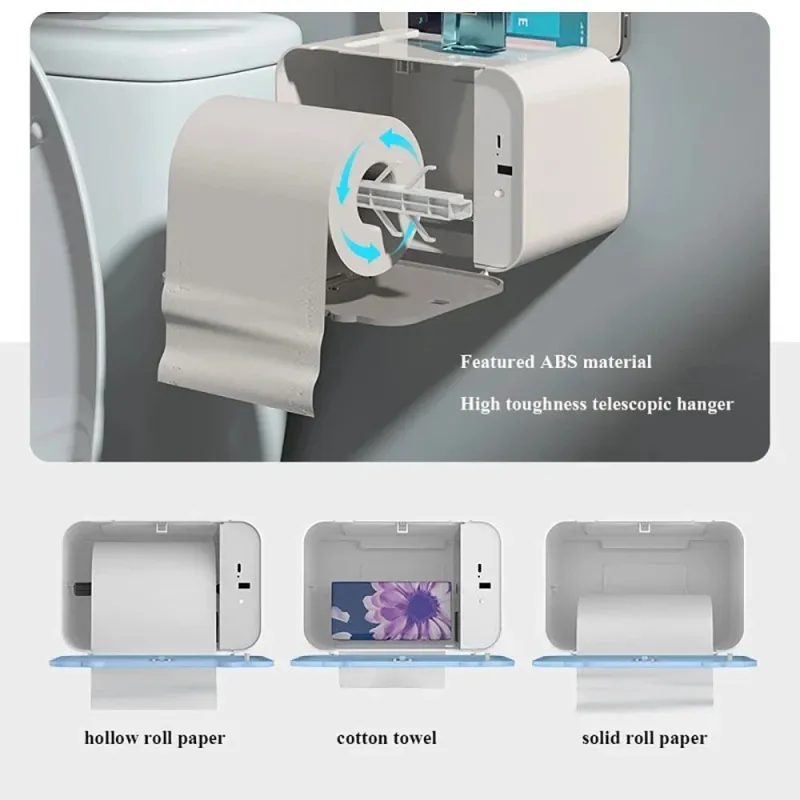 Featured ABS material

High toughness telescopic hanger

hollow roll paper

cotton towel

solid roll paper