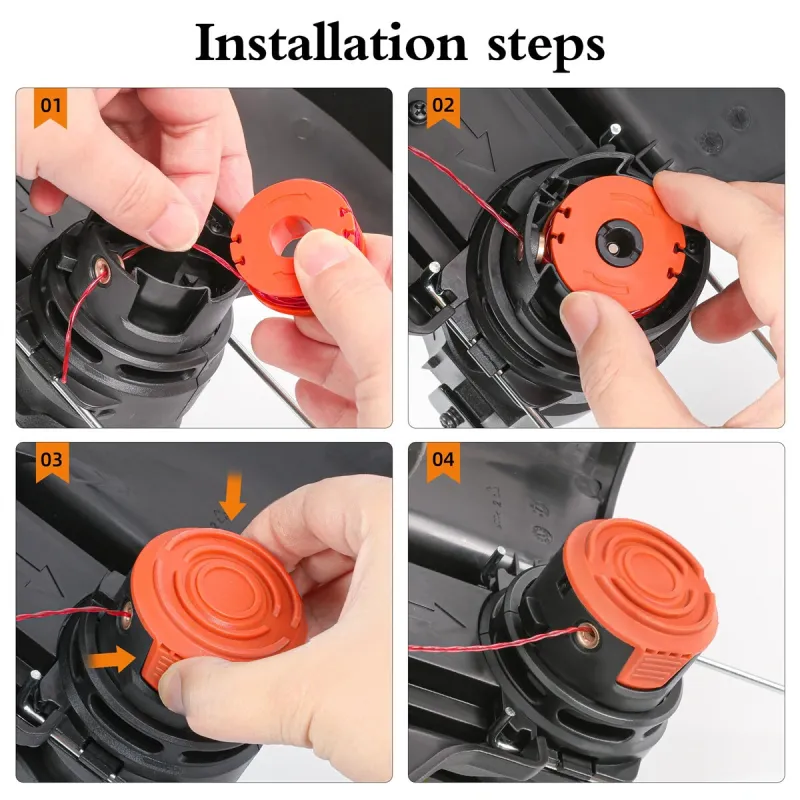 Installation steps

01

02

03

04