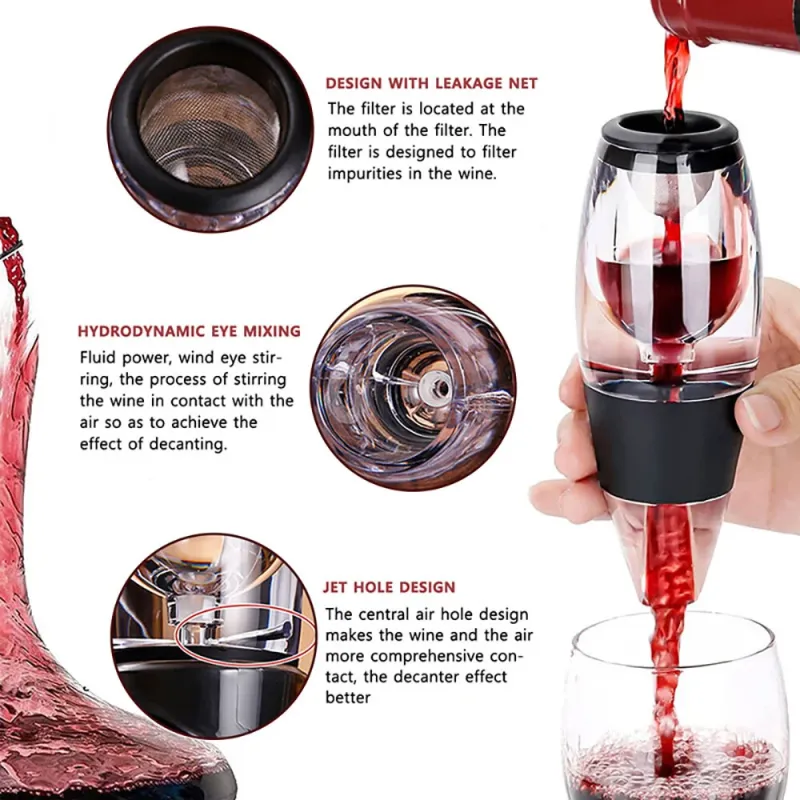 DESIGN WITH LEAKAGE NET
The filter is located at the mouth of the filter. The filter is designed to filter impurities in the wine.

HYDRODYNAMIC EYE MIXING
Fluid power, wind eye stirring, the process of stirring the wine in contact with the air so as to achieve the effect of decanting.

JET HOLE DESIGN
The central air hole design makes the wine and the air more comprehensive contact, the decanter effect better