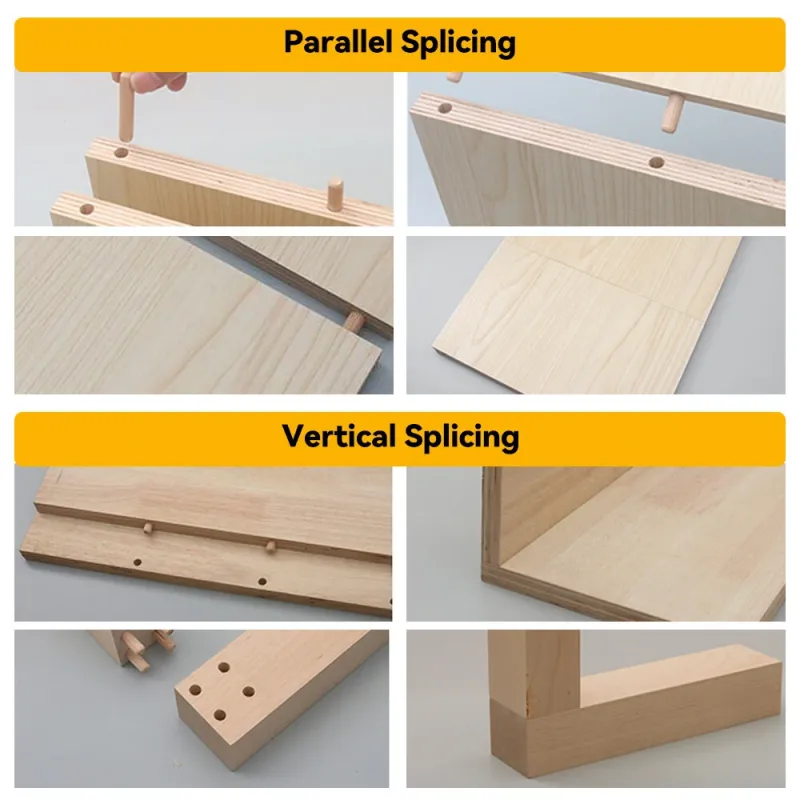 Parallel Splicing

Vertical Splicing