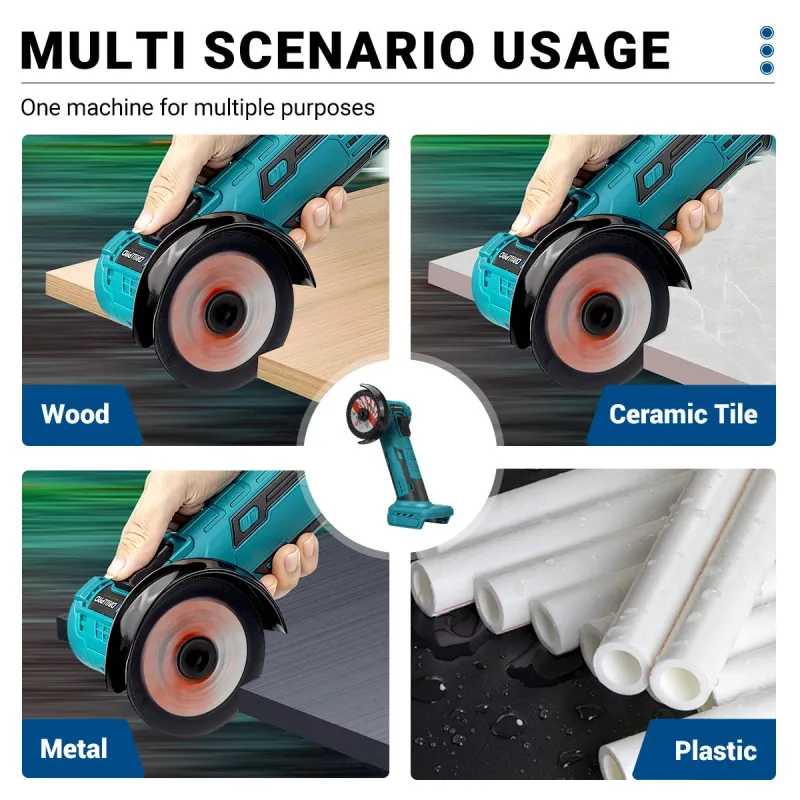 MULTI SCENARIO USAGE

One machine for multiple purposes

Wood

Ceramic Tile

Metal

Plastic