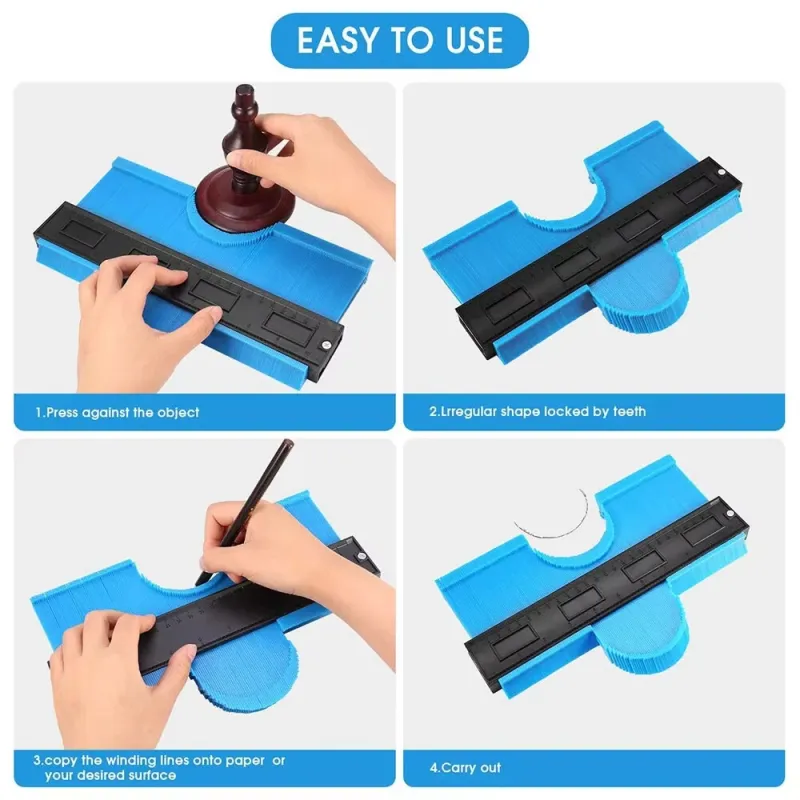 EASY TO USE

1.Press against the object

2.Lrregular shape locked by teeth

3.copy the winding lines onto paper or your desired surface

4.Carry out