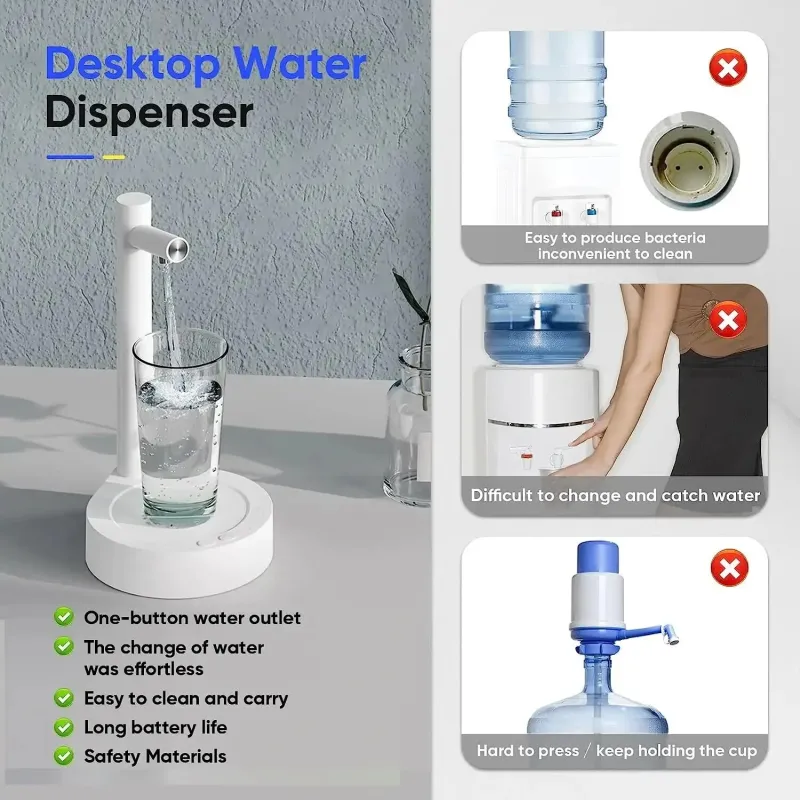 Desktop Water Dispenser

One-button water outlet

The change of water was effortless

Easy to clean and carry

Long battery life

Safety Materials

Easy to produce bacteria inconvenient to clean

Difficult to change and catch water

Hard to press / keep holding the cup