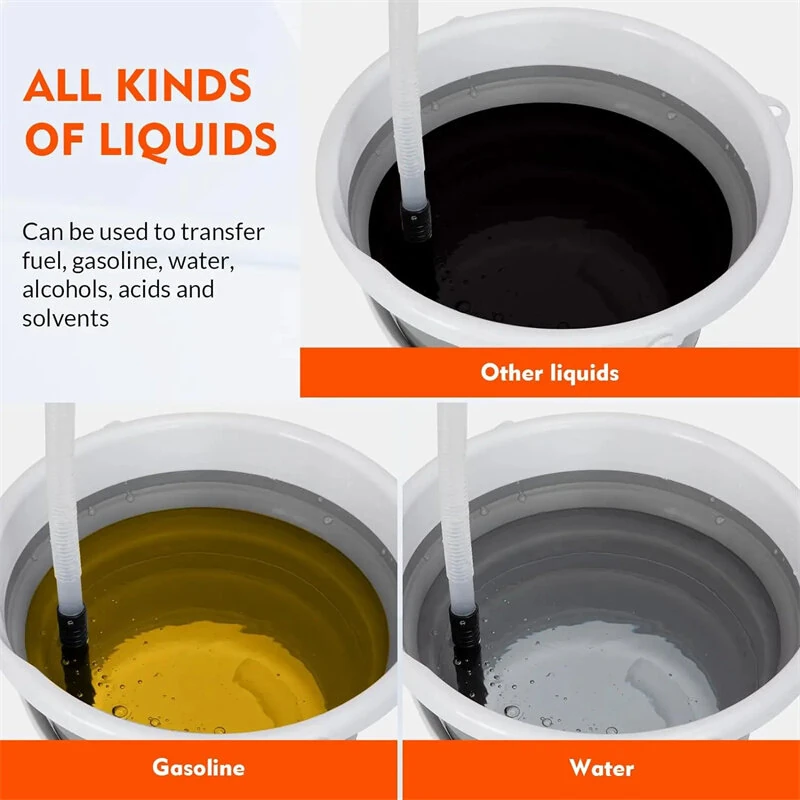 ALL KINDS OF LIQUIDS

Can be used to transfer fuel, gasoline, water, alcohols, acids and solvents

Other liquids

Gasoline

Water