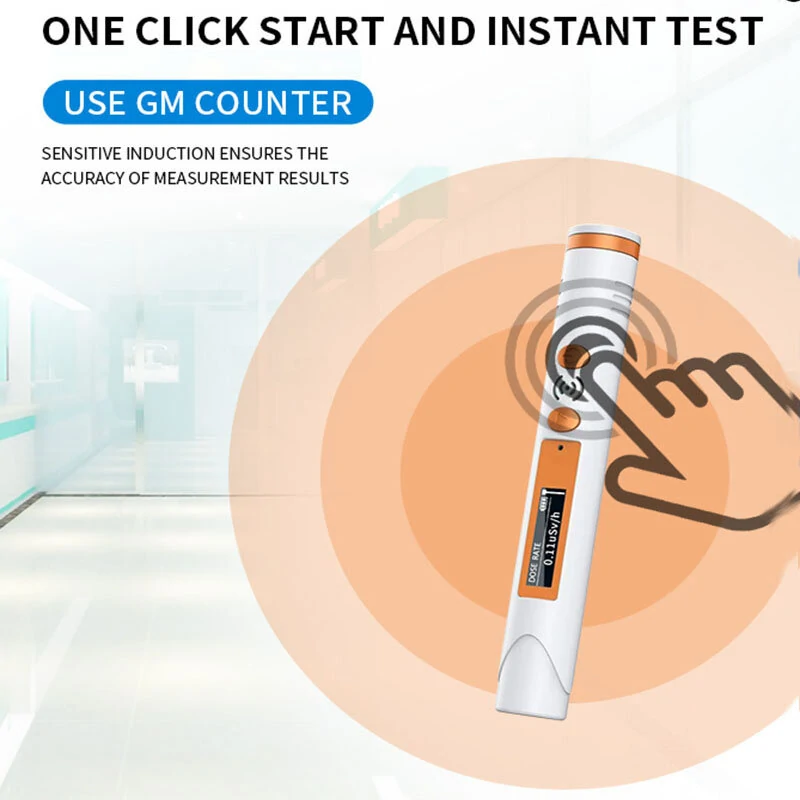 ONE CLICK START AND INSTANT TEST

USE GM COUNTER

SENSITIVE INDUCTION ENSURES THE ACCURACY OF MEASUREMENT RESULTS

DOSE RATE
0.11uSv/h