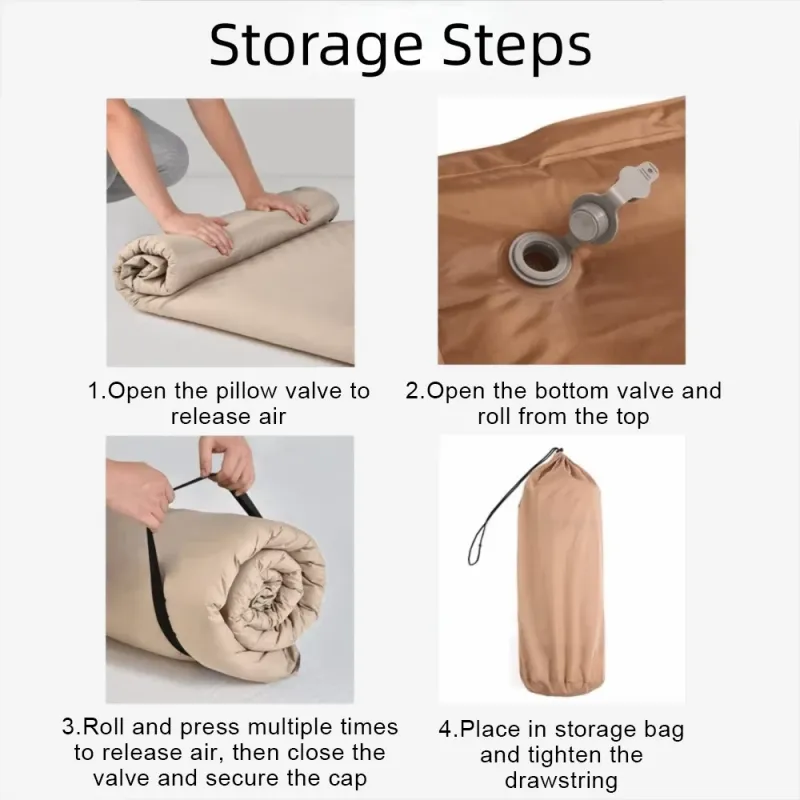 Storage Steps

1.Open the pillow valve to release air

2.Open the bottom valve and roll from the top

3.Roll and press multiple times to release air, then close the valve and secure the cap

4.Place in storage bag and tighten the drawstring