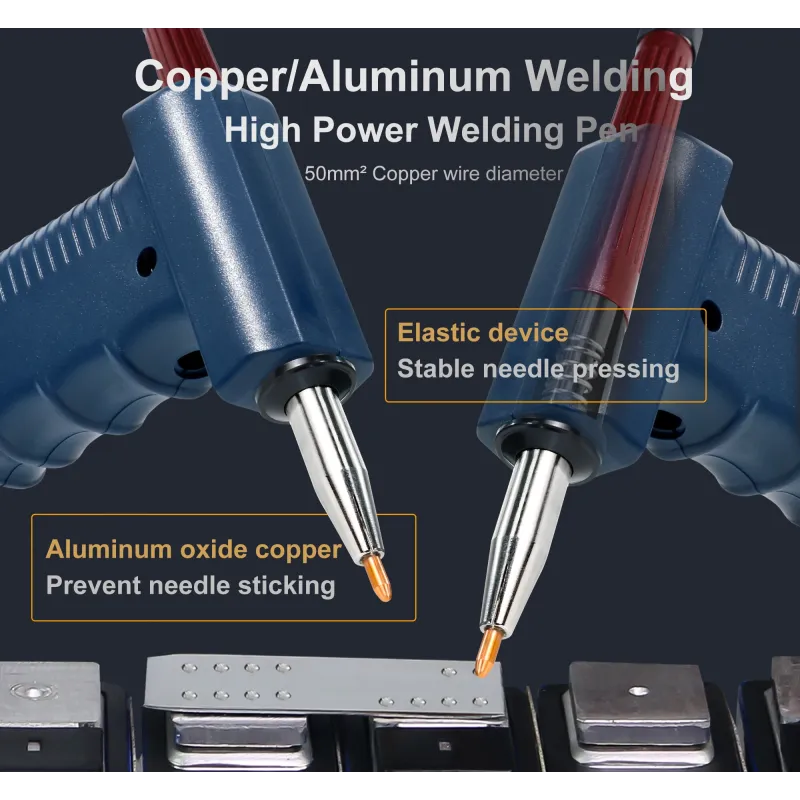 Copper/Aluminum Welding
High Power Welding Pen
50mm² Copper wire diameter

Elastic device
Stable needle pressing

Aluminum oxide copper
Prevent needle sticking