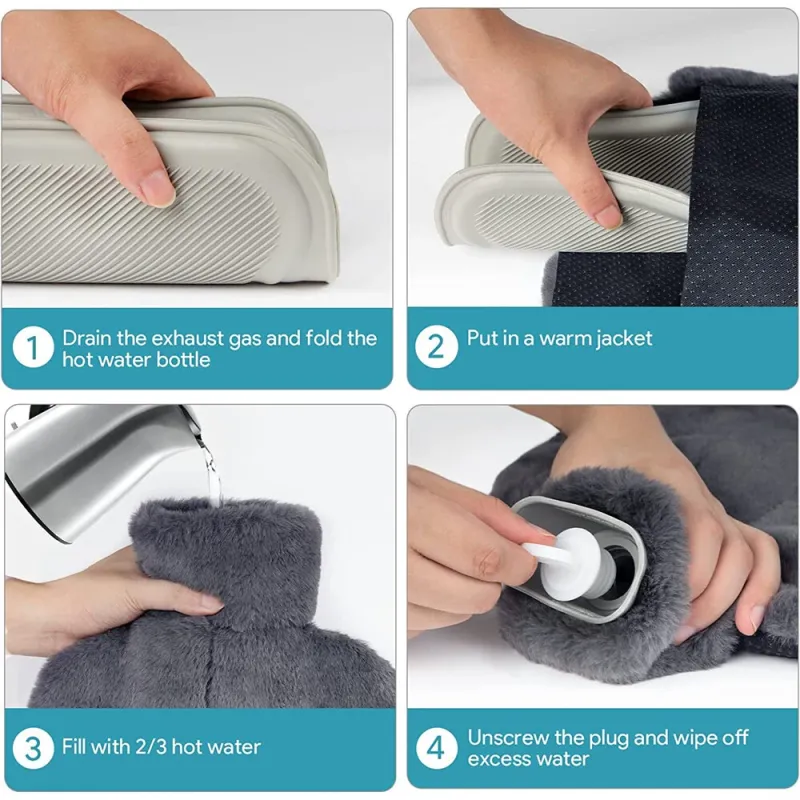 1 Drain the exhaust gas and fold the hot water bottle

2 Put in a warm jacket

3 Fill with 2/3 hot water

4 Unscrew the plug and wipe off excess water