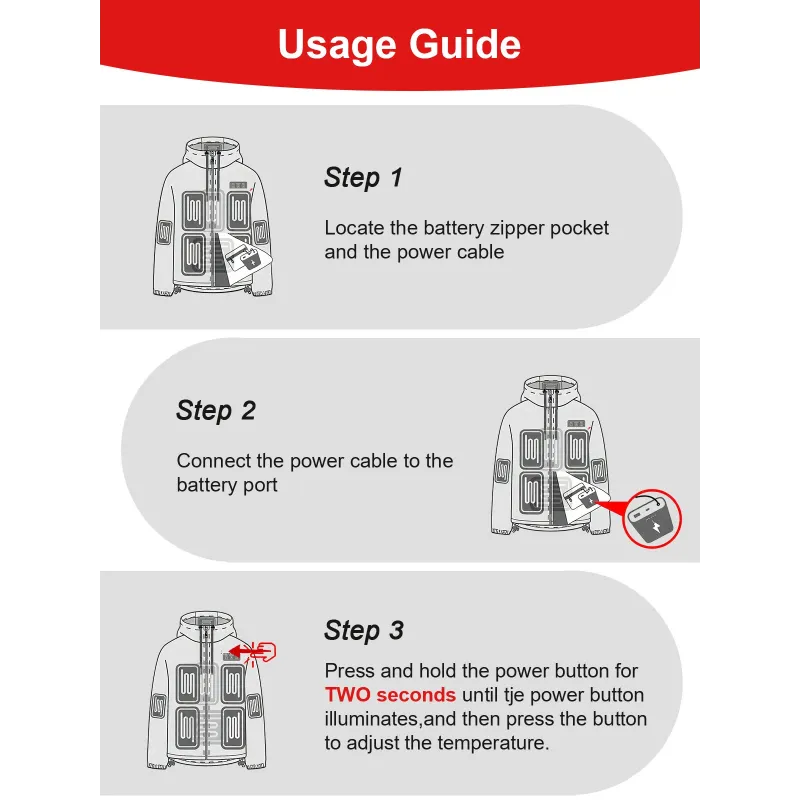 Usage Guide

Step 1

Locate the battery zipper pocket and the power cable

Step 2

Connect the power cable to the battery port

Step 3

Press and hold the power button for TWO seconds until tje power button illuminates,and then press the button to adjust the temperature.