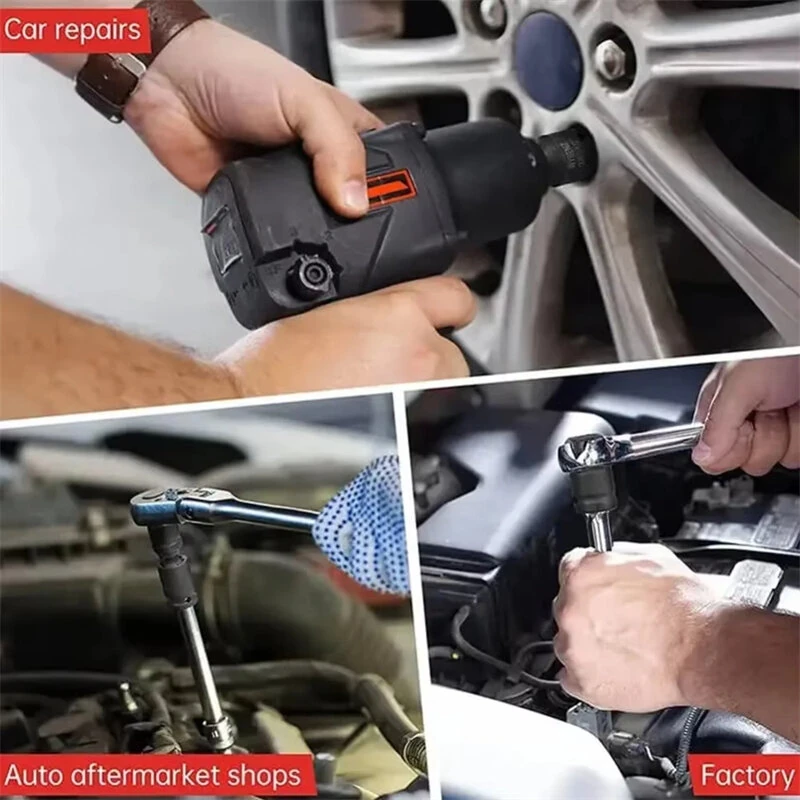 Car repairs

Auto aftermarket shops

Factory