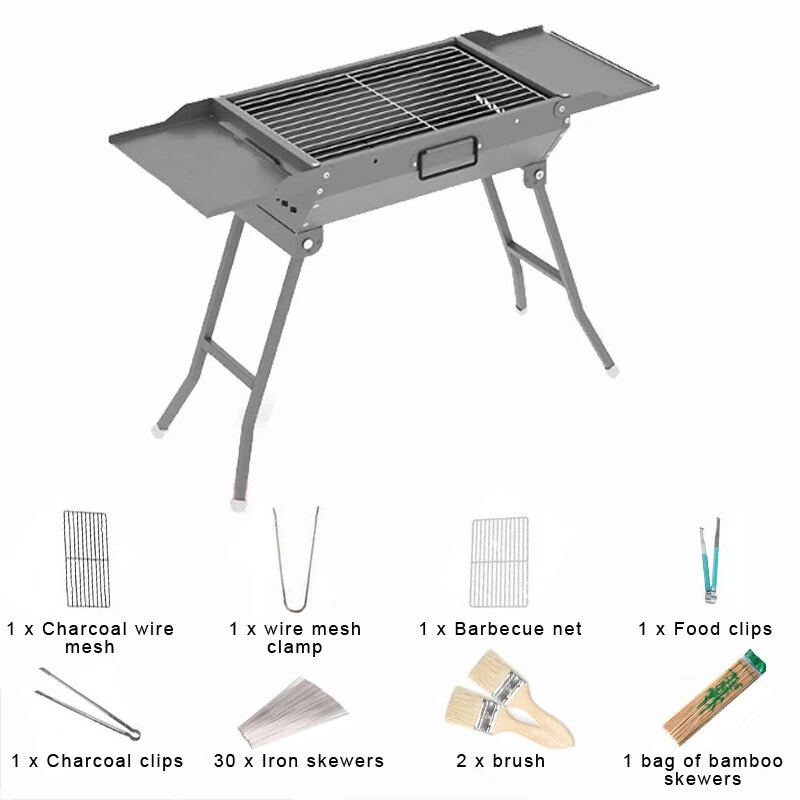 1 x Charcoal wire mesh

1 x wire mesh clamp

1 x Barbecue net

1 x Food clips

1 x Charcoal clips

30 x Iron skewers

2 x brush

1 bag of bamboo skewers