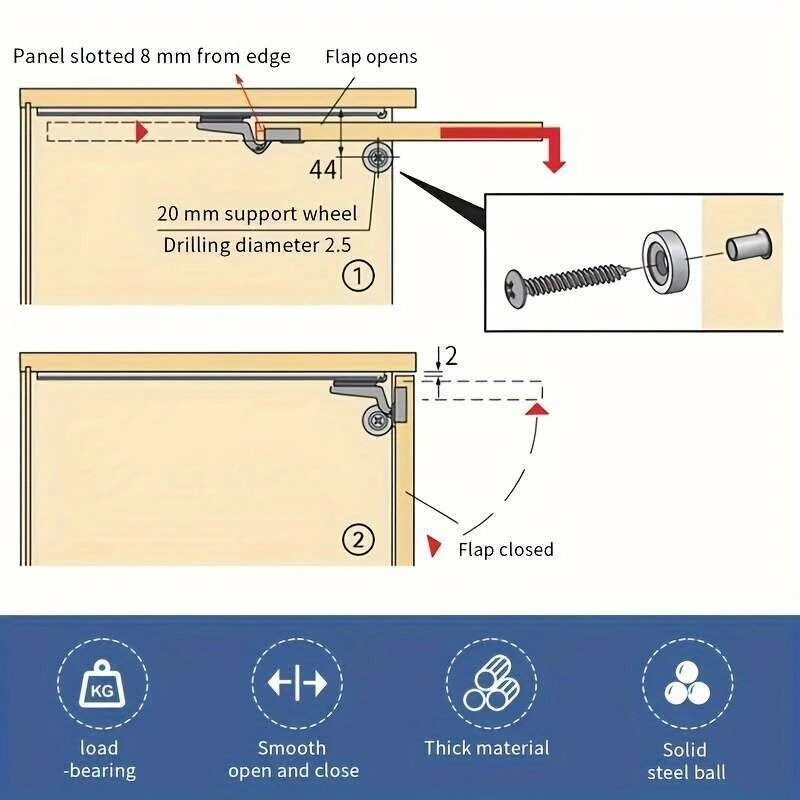 Panel slotted 8 mm from edge

Flap opens

44

20 mm support wheel

Drilling diameter 2.5

①

2

②

Flap closed

KG

load -bearing

Smooth open and close

Thick material

Solid steel ball